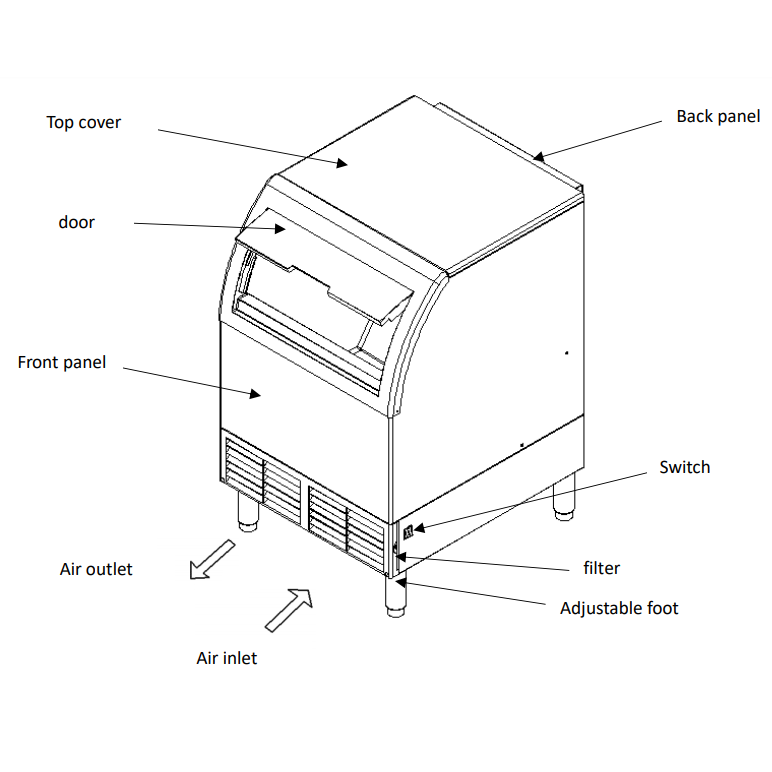 Top cover

Back panel

door

Front panel

Switch

Air outlet

filter

Adjustable foot

Air inlet