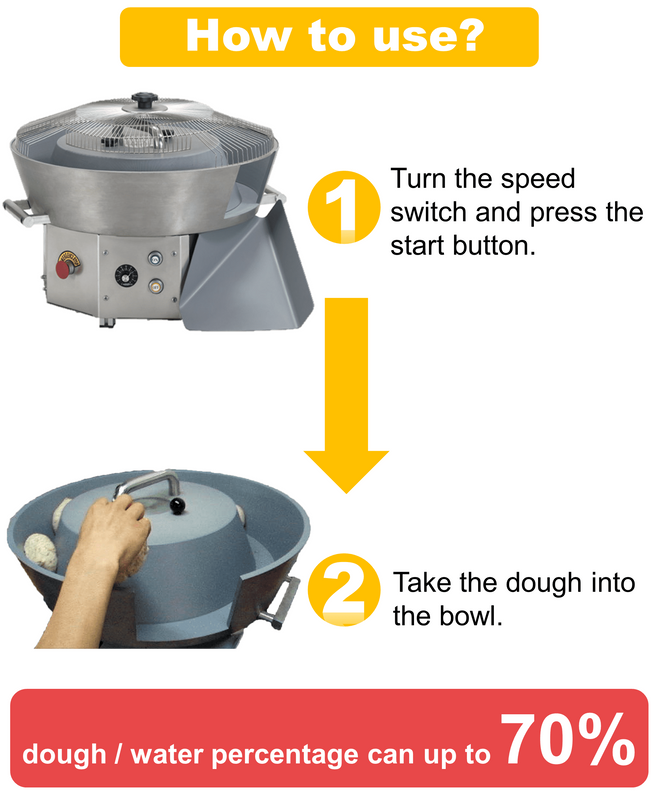 How to use?

1

Turn the speed switch and press the start button.

2

Take the dough into the bowl.

dough / water percentage can up to 70%