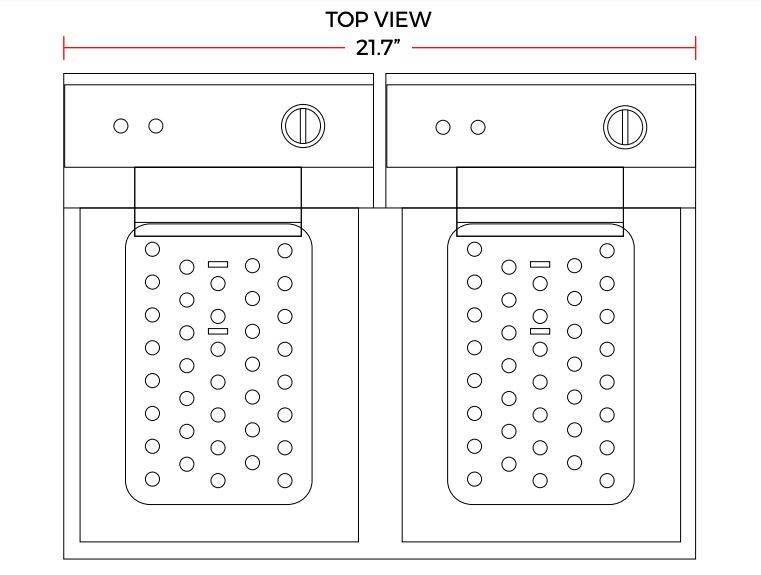 TOP VIEW
21.7”