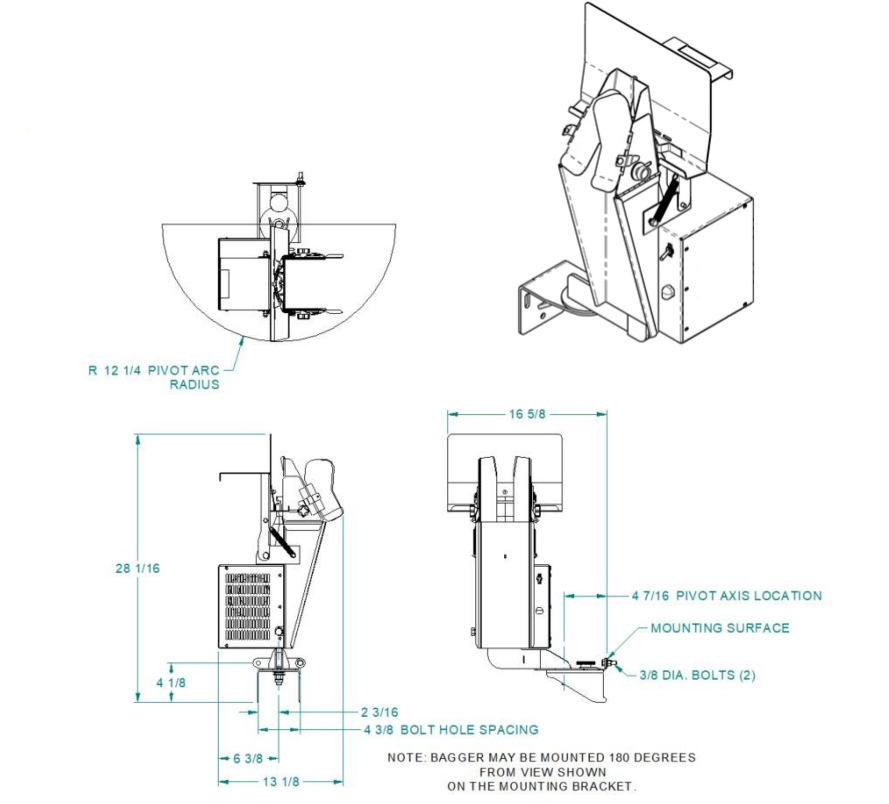 R 12 1/4 PIVOT ARC RADIUS

16 5/8

28 1/16

4 7/16 PIVOT AXIS LOCATION

MOUNTING SURFACE

3/8 DIA. BOLTS (2)

4 1/8

2 3/16

4 3/8 BOLT HOLE SPACING

6 3/8

13 1/8

NOTE: BAGGER MAY BE MOUNTED 180 DEGREES FROM VIEW SHOWN ON THE MOUNTING BRACKET.