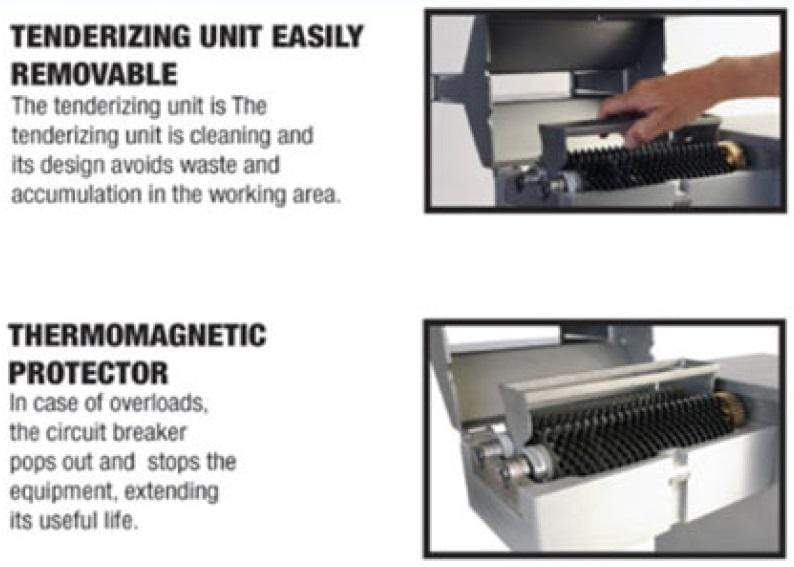 TENDERIZING UNIT EASILY REMOVABLE
The tenderizing unit is The tenderizing unit is cleaning and its design avoids waste and accumulation in the working area.

THERMOMAGNETIC PROTECTOR
In case of overloads, the circuit breaker pops out and stops the equipment, extending its useful life.