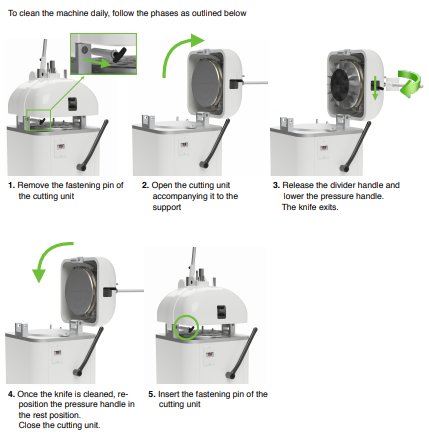 To clean the machine daily, follow the phases as outlined below

1. Remove the fastening pin of the cutting unit

2. Open the cutting unit accompanying it to the support

3. Release the divider handle and lower the pressure handle.
The knife exits.

4. Once the knife is cleaned, reposition the pressure handle in the rest position.
Close the cutting unit.

5. Insert the fastening pin of the cutting unit